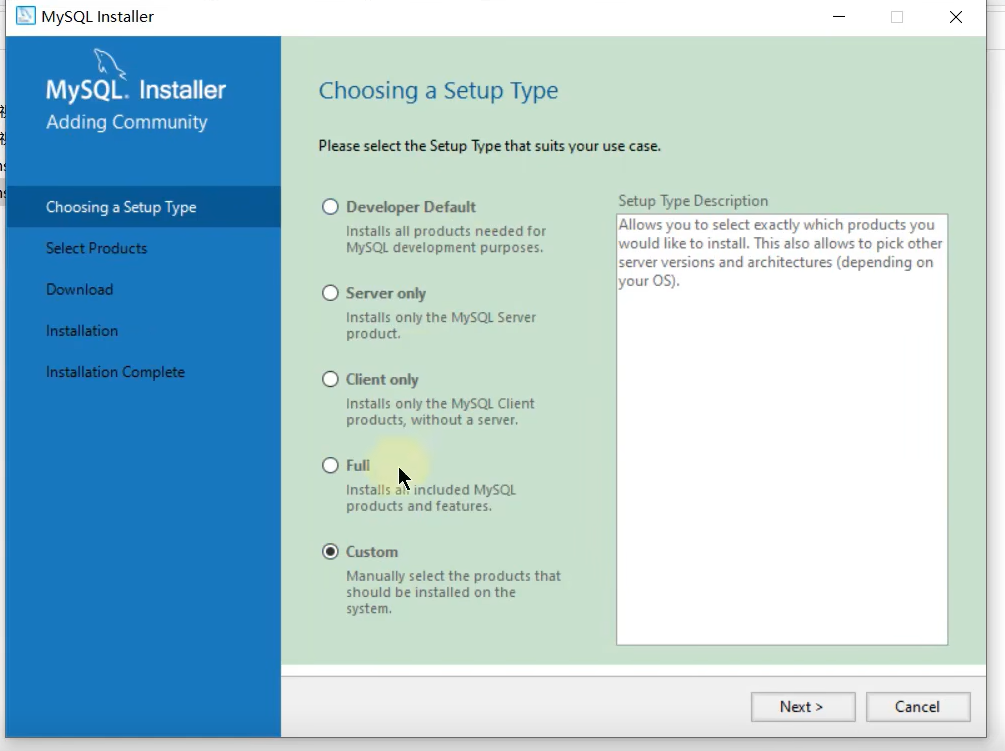 MySQL Installer

MySQL. Installer
Adding Community

Choosing a Setup Type
Select Products
Download
Installation
Installation Complete

Choosing a Setup Type

Please select the Setup Type that suits your use case.

Developer Default
Installs all products needed for MySQL development purposes.

Server only
Installs only the MySQL Server product.

Client only
Installs only the MySQL Client products, without a server.

Full
Installs all included MySQL products and features.

Custom
Manually select the products that should be installed on the system.

Setup Type Description
Allows you to select exactly which products you would like to install. This also allows to pick other server versions and architectures (depending on your OS).

Next >
Cancel